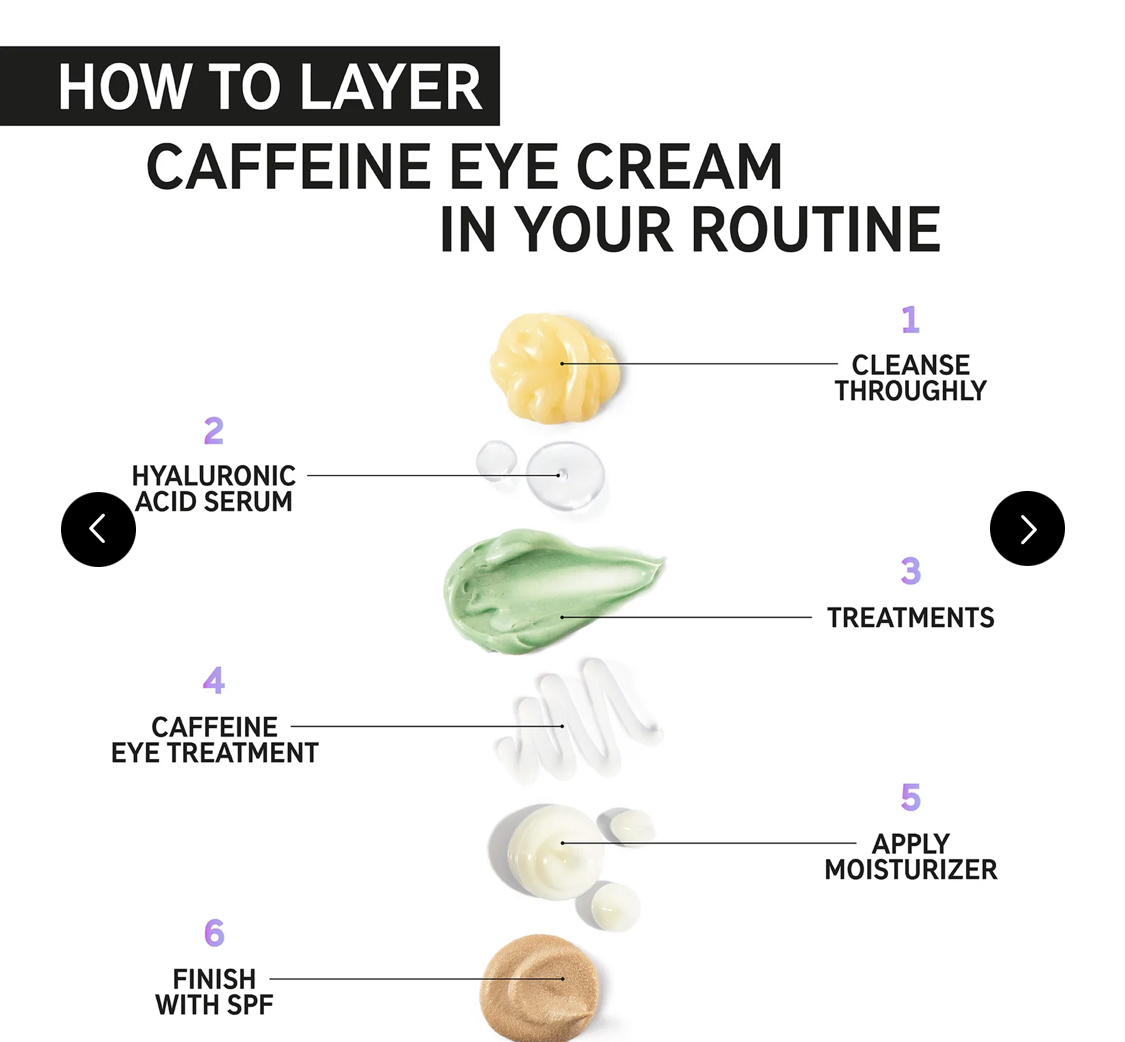 HOW TO LAYER
CAFFEINE EYE CREAM
IN YOUR ROUTINE

1
CLEANSE THROUGHLY

2
HYALURONIC ACID SERUM

3
TREATMENTS

4
CAFFEINE EYE TREATMENT

5
APPLY MOISTURIZER

6
FINISH WITH SPF